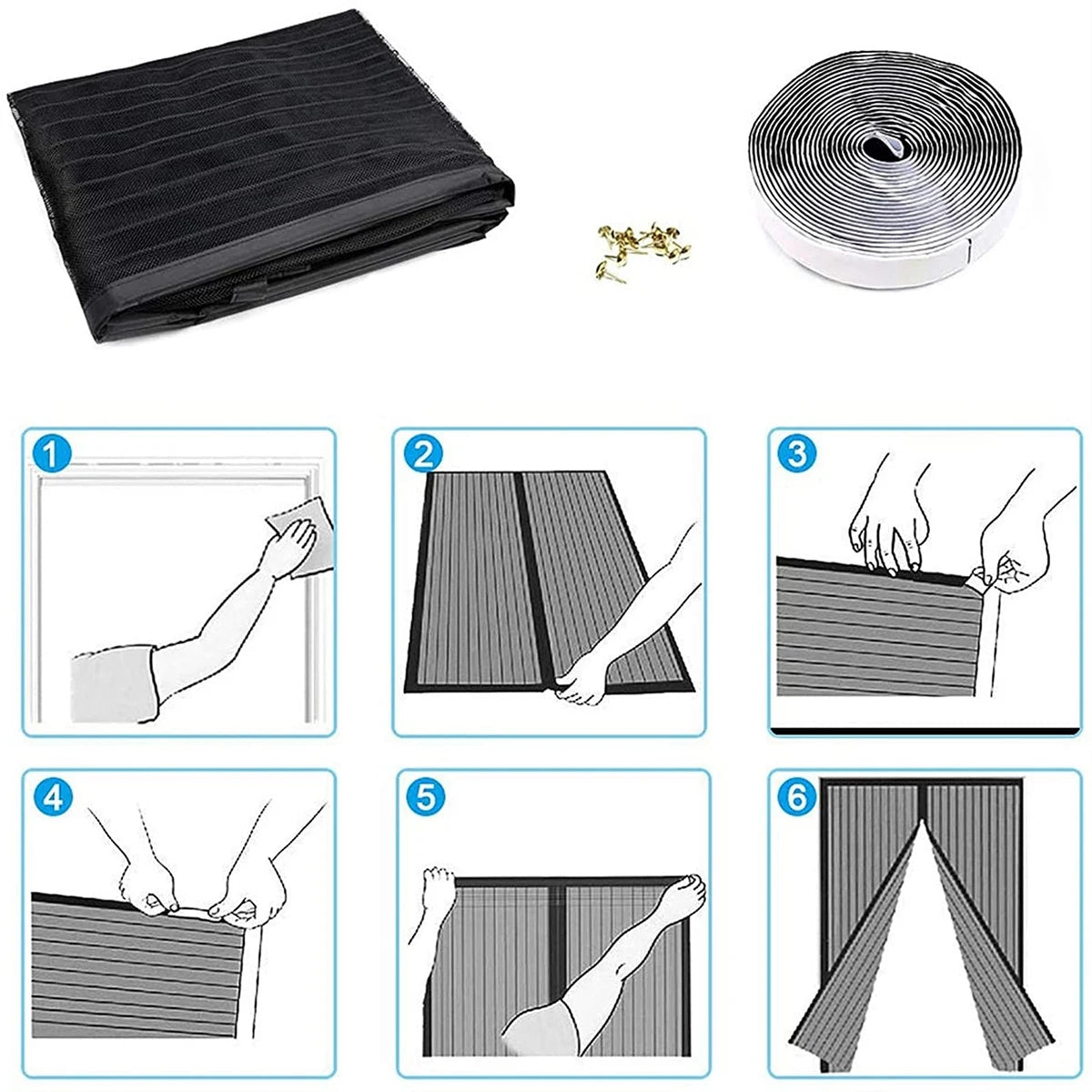 1

2

3

4

5

6